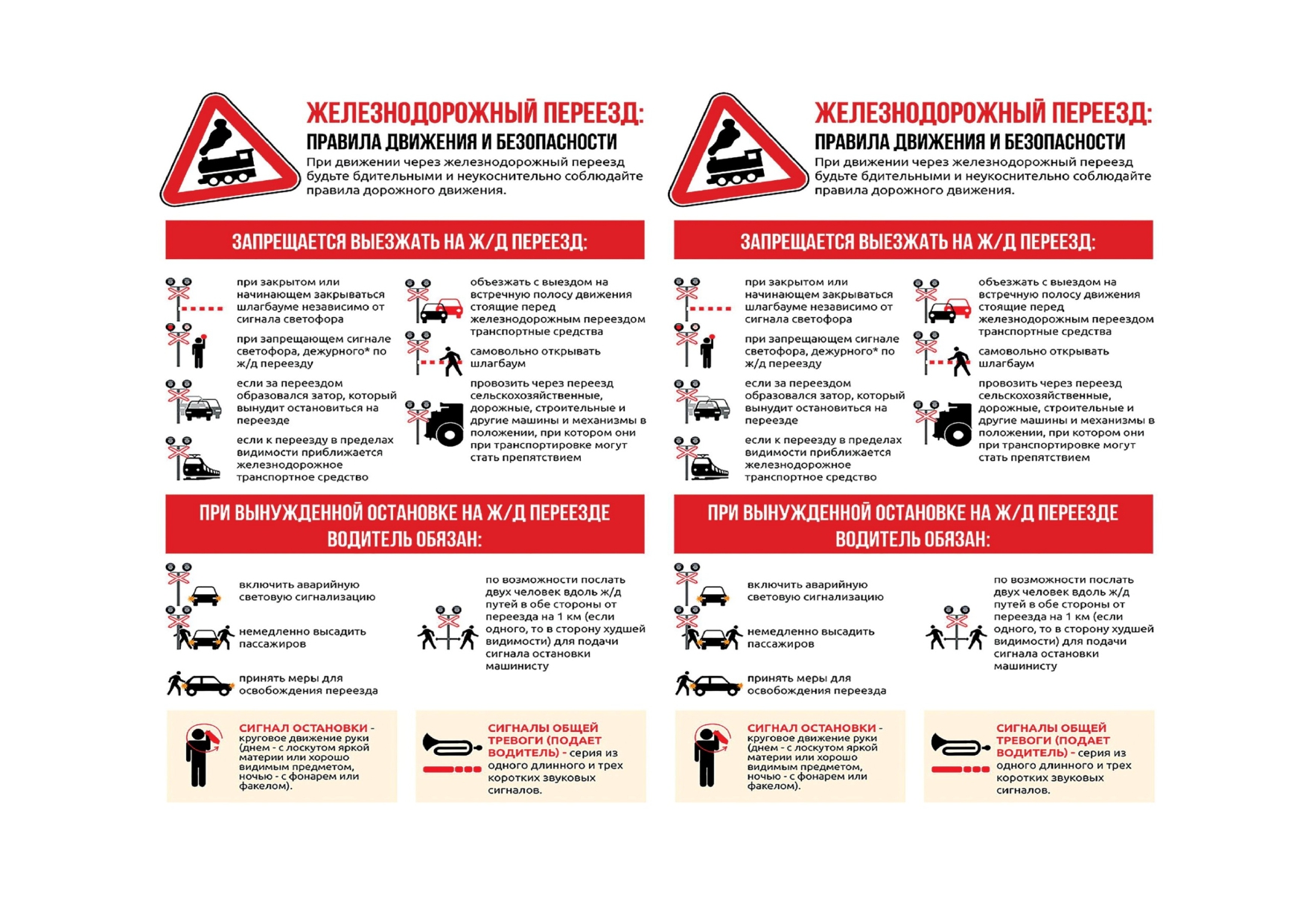 ЖЕЛЕЗНОДОРОЖНЫЙ ПЕРЕЕЗД:
ПРАВИЛА ДВИЖЕНИЯ И БЕЗОПАСНОСТИ
При движении через железнодорожный переезд будьте бдительными и неукоснительно соблюдайте правила дорожного движения.

ЗАПРЕЩАЕТСЯ ВЫЕЗЖАТЬ НА Ж/Д ПЕРЕЕЗД:

при закрытом или начинающем закрываться шлагбауме независимо от сигнала светофора

при запрещающем сигнале светофора, дежурного* по ж/д переезду

если за переездом образовался затор, который вынудит остановиться на переезде

если к переезду в пределах видимости приближается железнодорожное транспортное средство

объезжать с выездом на встречную полосу движения стоящие перед железнодорожным переездом транспортные средства

самовольно открывать шлагбаум

провозить через переезд сельскохозяйственные, дорожные, строительные и другие машины и механизмы в положении, при котором они при транспортировке могут стать препятствием

ПРИ ВЫНУЖДЕННОЙ ОСТАНОВКЕ НА Ж/Д ПЕРЕЕЗДЕ ВОДИТЕЛЬ ОБЯЗАН:

включить аварийную световую сигнализацию

немедленно высадить пассажиров

принять меры для освобождения переезда

по возможности послать двух человек вдоль ж/д путей в обе стороны от переезда на 1 км (если одного, то в сторону худшей видимости) для подачи сигнала остановки машинисту

СИГНАЛ ОСТАНОВКИ - круговое движение руки (днем - с лоскутом яркой материи или хорошо видимым предметом, ночью - с фонарем или факелом).

СИГНАЛЫ ОБЩЕЙ ТРЕВОГИ (ПОДАЕТ ВОДИТЕЛЬ) - серия из одного длинного и трех коротких звуковых сигналов.

ЖЕЛЕЗНОДОРОЖНЫЙ ПЕРЕЕЗД:
ПРАВИЛА ДВИЖЕНИЯ И БЕЗОПАСНОСТИ
При движении через железнодорожный переезд будьте бдительными и неукоснительно соблюдайте правила дорожного движения.

ЗАПРЕЩАЕТСЯ ВЫЕЗЖАТЬ НА Ж/Д ПЕРЕЕЗД:

при закрытом или начинающем закрываться шлагбауме независимо от сигнала светофора

при запрещающем сигнале светофора, дежурного* по ж/д переезду

если за переездом образовался затор, который вынудит остановиться на переезде

если к переезду в пределах видимости приближается железнодорожное транспортное средство

объезжать с выездом на встречную полосу движения стоящие перед железнодорожным переездом транспортные средства

самовольно открывать шлагбаум

провозить через переезд сельскохозяйственные, дорожные, строительные и другие машины и механизмы в положении, при котором они при транспортировке могут стать препятствием

ПРИ ВЫНУЖДЕННОЙ ОСТАНОВКЕ НА Ж/Д ПЕРЕЕЗДЕ ВОДИТЕЛЬ ОБЯЗАН:

включить аварийную световую сигнализацию

немедленно высадить пассажиров

принять меры для освобождения переезда

по возможности послать двух человек вдоль ж/д путей в обе стороны от переезда на 1 км (если одного, то в сторону худшей видимости) для подачи сигнала остановки машинисту

СИГНАЛ ОСТАНОВКИ - круговое движение руки (днем - с лоскутом яркой материи или хорошо видимым предметом, ночью - с фонарем или факелом).

СИГНАЛЫ ОБЩЕЙ ТРЕВОГИ (ПОДАЕТ ВОДИТЕЛЬ) - серия из одного длинного и трех коротких звуковых сигналов.